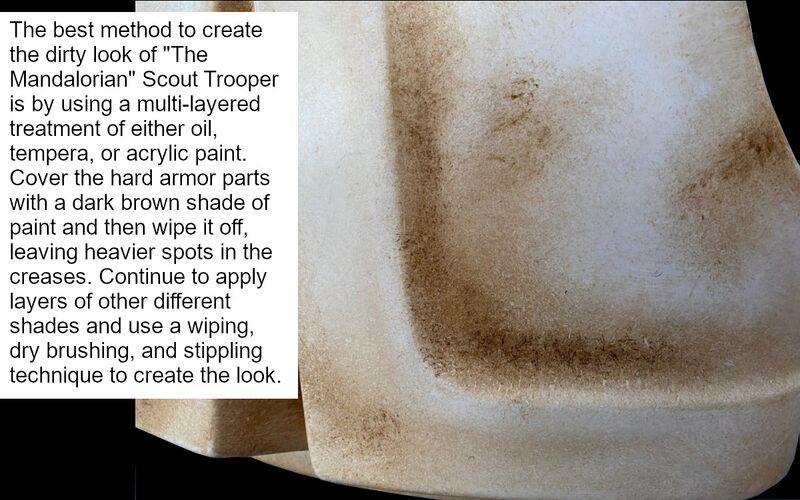 The best method to create the dirty look of "The Mandalorian" Scout Trooper is by using a multi-layered treatment of either oil, tempera, or acrylic paint. Cover the hard armor parts with a dark brown shade of paint and then wipe it off, leaving heavier spots in the creases. Continue to apply layers of other different shades and use a wiping, dry brushing, and stippling technique to create the look.